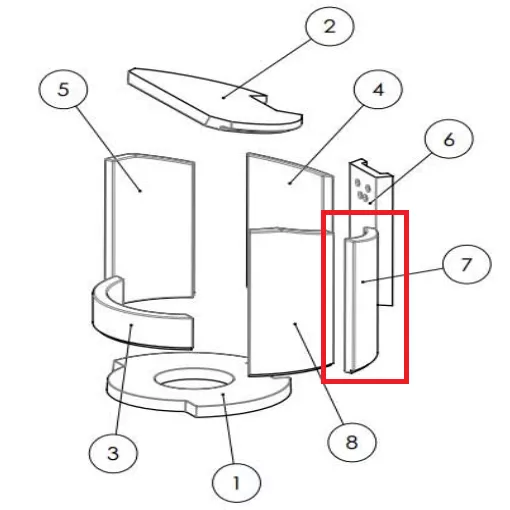 2
5
4
6
7
3
8
1