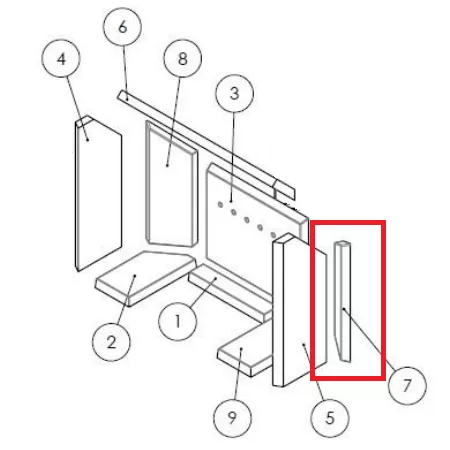 6
4
8
3
1
2
9
5
7