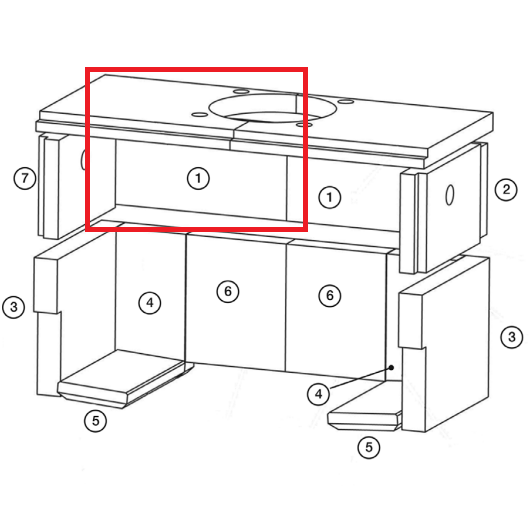 7
1
1
2
3
4
6
6
3
4
5
5