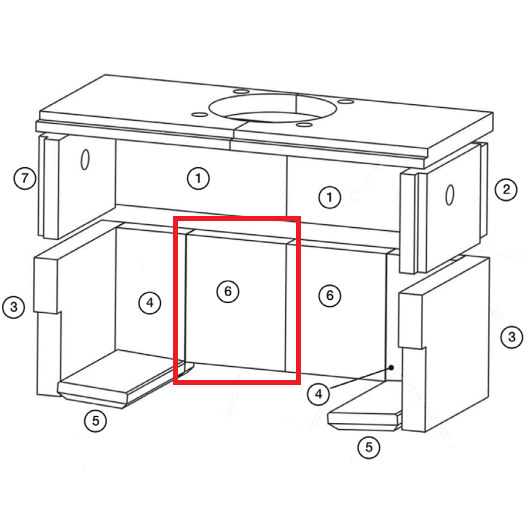 7
1
1
2
3
4
6
6
3
4
5
5