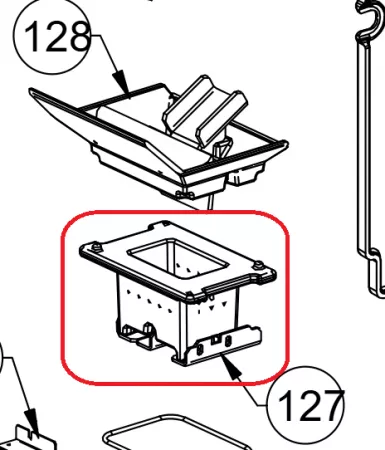 128

127