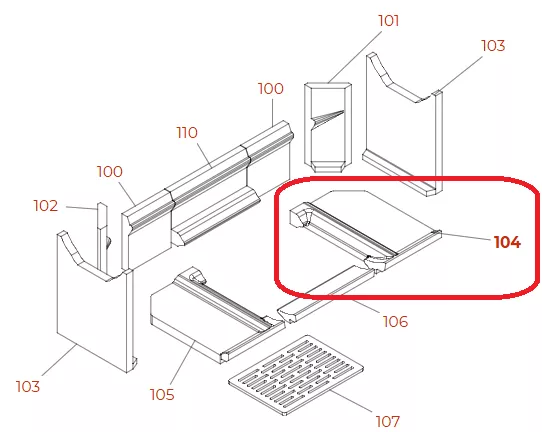 101
103
100
110
100
102
104
106
103
105
107