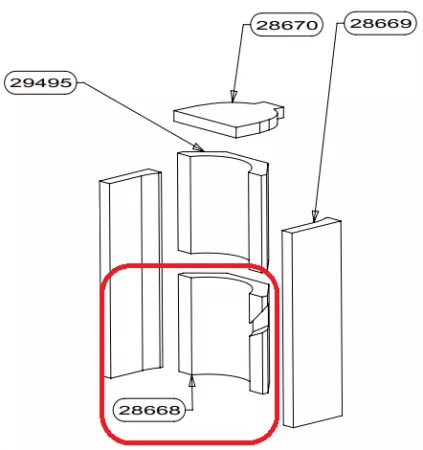 28670
28669
29495
28668