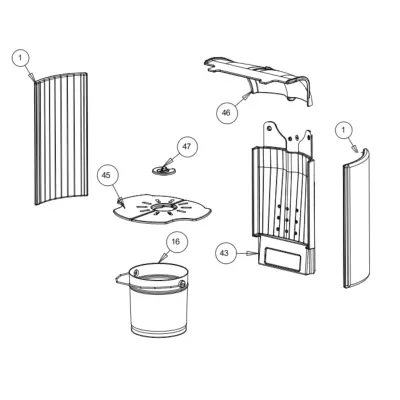 1
46
1
47
45
16
43