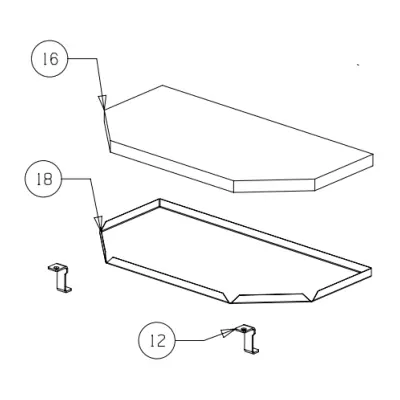 16

18

12